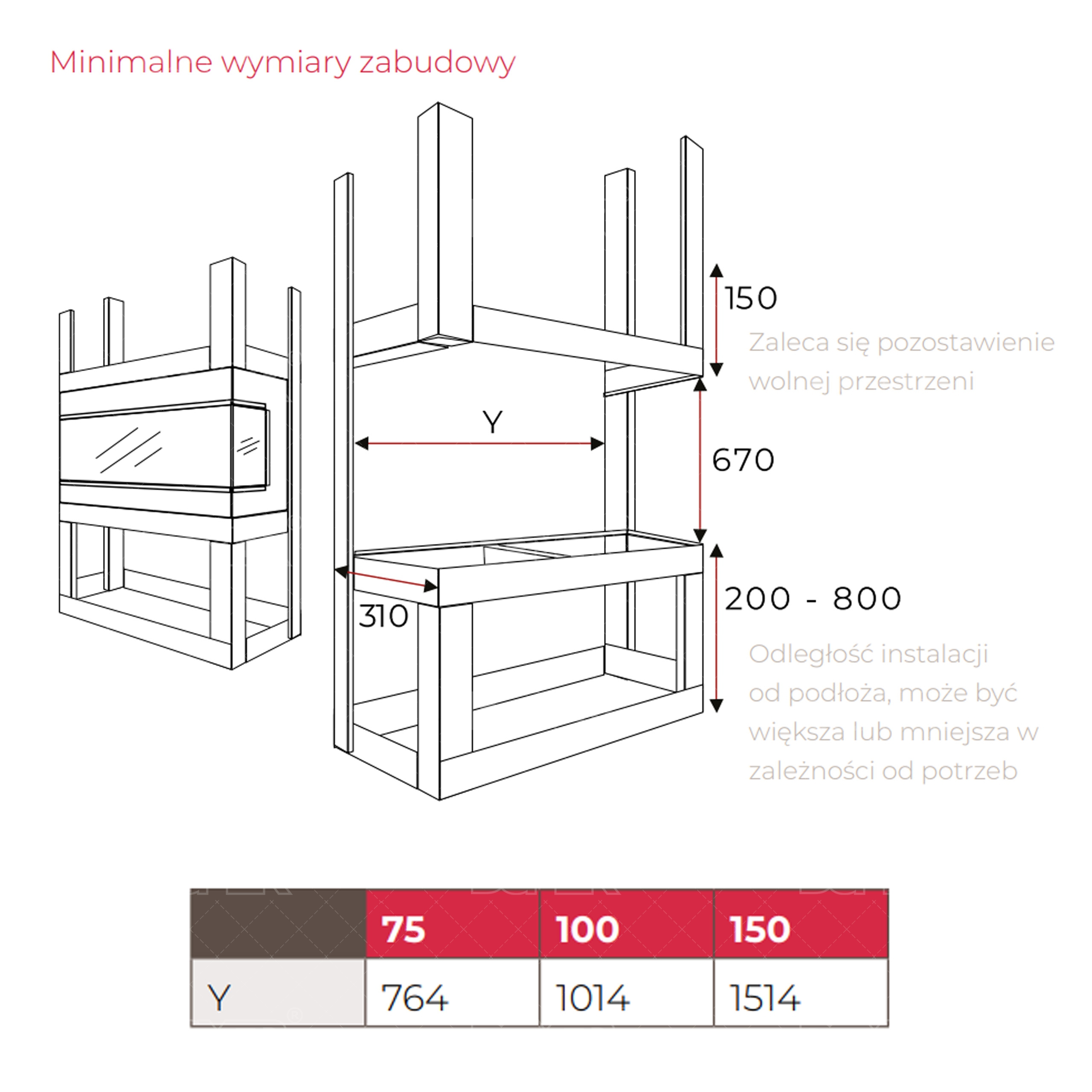 Minimalne wymiary zabudowy

150

Zaleca się pozostawienie wolnej przestrzeni

Y

670

310

200 - 800

Odległość instalacji od podłoża, może być większa lub mniejsza w zależności od potrzeb

| | 75 | 100 | 150 |
|---|---|---|---|
| Y | 764 | 1014 | 1514 |